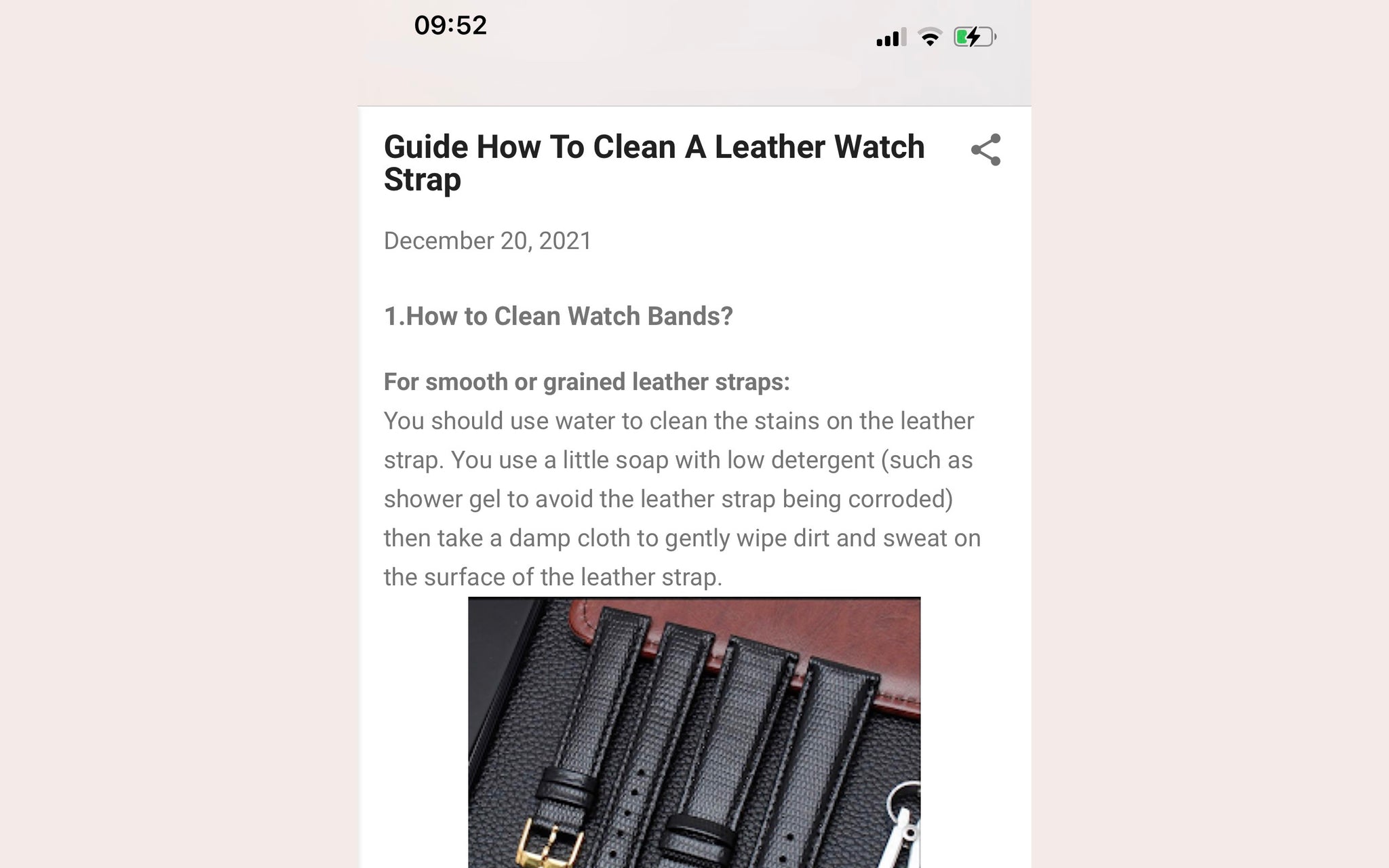 09:52

Guide How To Clean A Leather Watch Strap

December 20, 2021

1.How to Clean Watch Bands?

For smooth or grained leather straps:
You should use water to clean the stains on the leather strap. You use a little soap with low detergent (such as shower gel to avoid the leather strap being corroded) then take a damp cloth to gently wipe dirt and sweat on the surface of the leather strap.