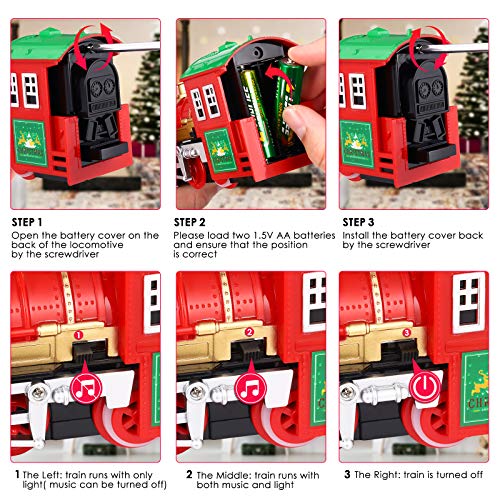 STEP 1
Open the battery cover on the back of the locomotive by the screwdriver

STEP 2
Please load two 1.5V AA batteries and ensure that the position is correct

STEP 3
Install the battery cover back by the screwdriver

1

2

3

1 The Left: train runs with only light( music can be turned off)

2 The Middle: train runs with both music and light

3 The Right: train is turned off