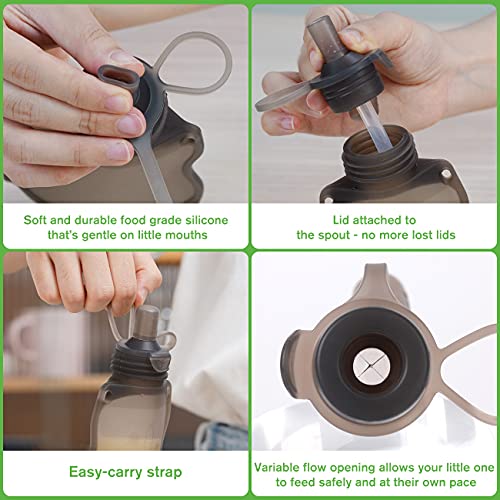 Soft and durable food grade silicone that's gentle on little mouths

Lid attached to the spout - no more lost lids

Easy-carry strap

Variable flow opening allows your little one to feed safely and at their own pace