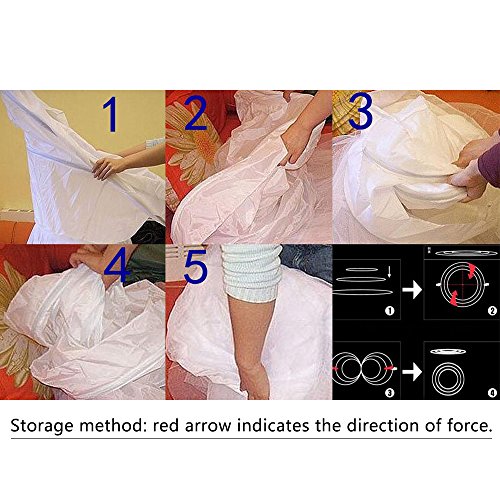 1
2
3
4
5
1
2
3
4

Storage method: red arrow indicates the direction of force.