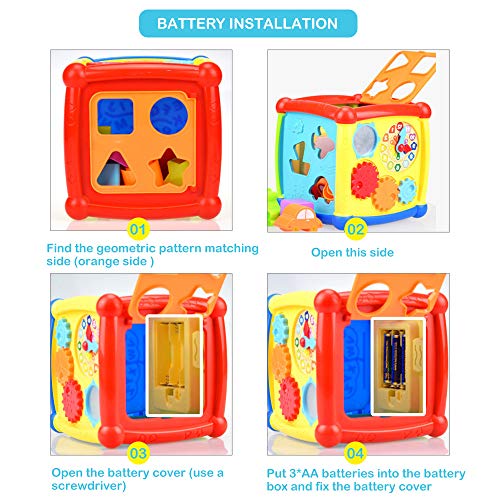 BATTERY INSTALLATION

01

Find the geometric pattern matching side (orange side )

02

Open this side

03

Open the battery cover (use a screwdriver)

04

Put 3*AA batteries into the battery box and fix the battery cover