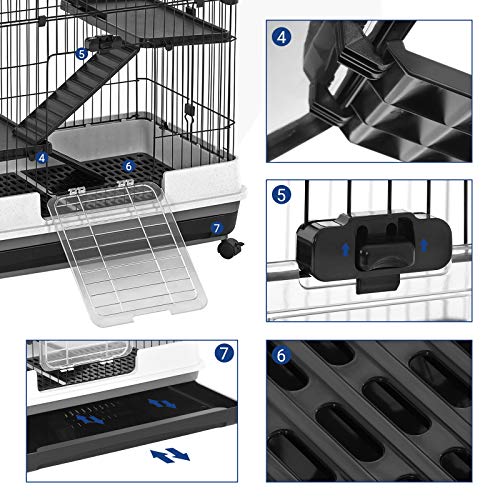 5
4
6
7
4
5
7
6