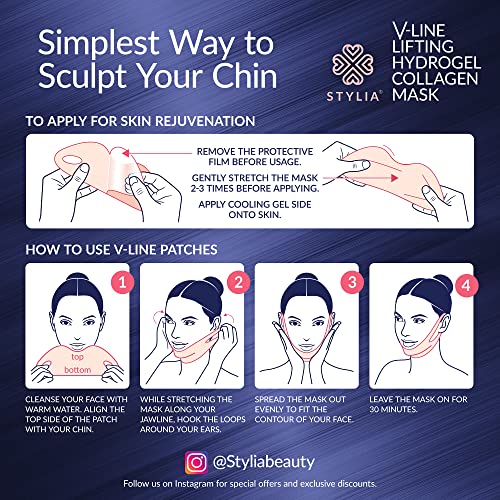 Simplest Way to Sculpt Your Chin

STYLIA®

V-LINE LIFTING HYDROGEL COLLAGEN MASK

TO APPLY FOR SKIN REJUVENATION

REMOVE THE PROTECTIVE FILM BEFORE USAGE.

GENTLY STRETCH THE MASK 2-3 TIMES BEFORE APPLYING.

APPLY COOLING GEL SIDE ONTO SKIN.

HOW TO USE V-LINE PATCHES

1

top
bottom

CLEANSE YOUR FACE WITH WARM WATER. ALIGN THE TOP SIDE OF THE PATCH WITH YOUR CHIN.

2

WHILE STRETCHING THE MASK ALONG YOUR JAWLINE, HOOK THE LOOPS AROUND YOUR EARS.

3

SPREAD THE MASK OUT EVENLY TO FIT THE CONTOUR OF YOUR FACE.

4

LEAVE THE MASK ON FOR 30 MINUTES.

@Styliabeauty

Follow us on Instagram for special offers and exclusive discounts.