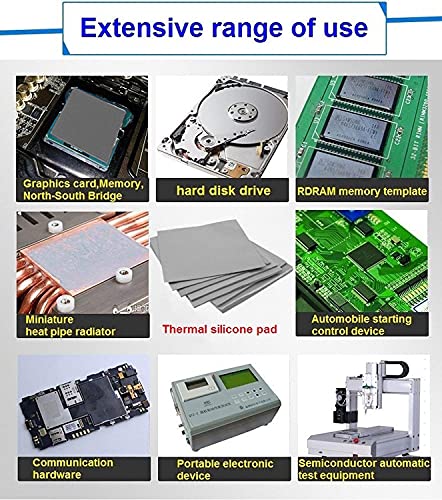 Extensive range of use

Graphics card,Memory, North-South Bridge

hard disk drive

RDRAM memory template

Miniature heat pipe radiator

Thermal silicone pad

Automobile starting control device

Communication hardware

Portable electronic device

Semiconductor automatic test equipment