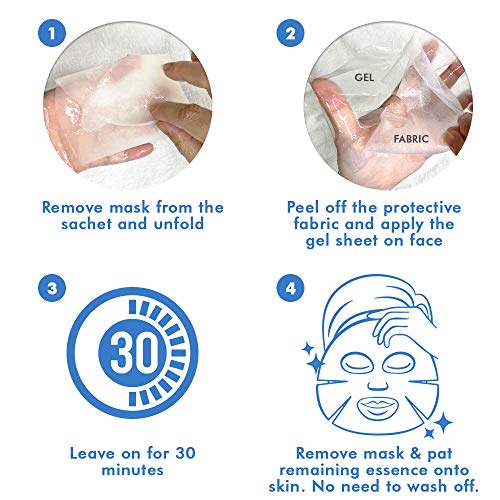 1

Remove mask from the sachet and unfold

2

GEL

FABRIC

Peel off the protective fabric and apply the gel sheet on face

3

30

Leave on for 30 minutes

4

Remove mask & pat remaining essence onto skin. No need to wash off.