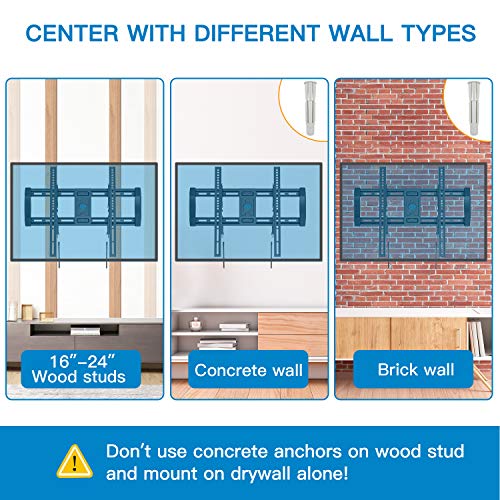 CENTER WITH DIFFERENT WALL TYPES

16"–24"
Wood studs

Concrete wall

Brick wall

Don't use concrete anchors on wood stud and mount on drywall alone!