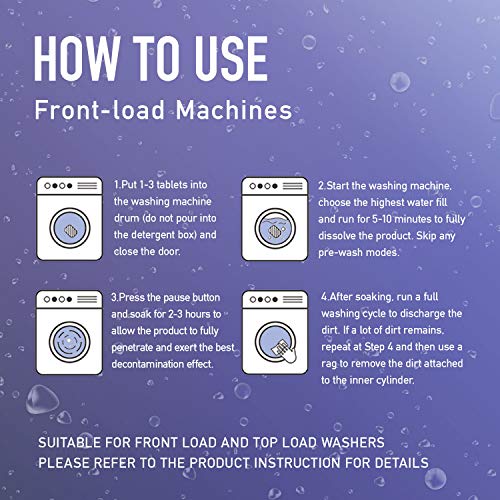 HOW TO USE
Front-load Machines

1.Put 1-3 tablets into the washing machine drum (do not pour into the detergent box) and close the door.

2.Start the washing machine, choose the highest water fill and run for 5-10 minutes to fully dissolve the product. Skip any pre-wash modes.

3.Press the pause button and soak for 2-3 hours to allow the product to fully penetrate and exert the best decontamination effect.

4.After soaking, run a full washing cycle to discharge the dirt. If a lot of dirt remains, repeat at Step 4 and then use a rag to remove the dirt attached to the inner cylinder.

SUITABLE FOR FRONT LOAD AND TOP LOAD WASHERS
PLEASE REFER TO THE PRODUCT INSTRUCTION FOR DETAILS