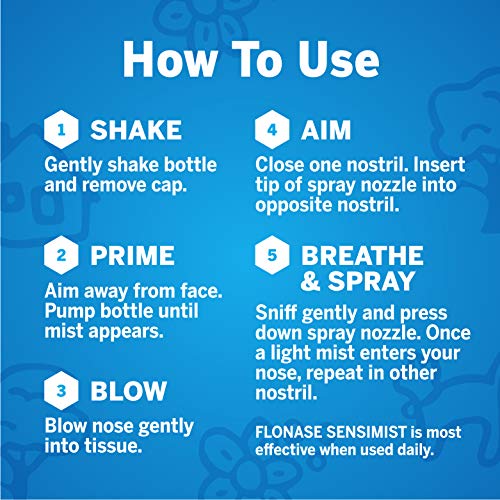 How To Use

1 SHAKE

Gently shake bottle and remove cap.

2 PRIME

Aim away from face. Pump bottle until mist appears.

3 BLOW

Blow nose gently into tissue.

4 AIM

Close one nostril. Insert tip of spray nozzle into opposite nostril.

5 BREATHE & SPRAY

Sniff gently and press down spray nozzle. Once a light mist enters your nose, repeat in other nostril.

FLONASE SENSIMIST is most effective when used daily.