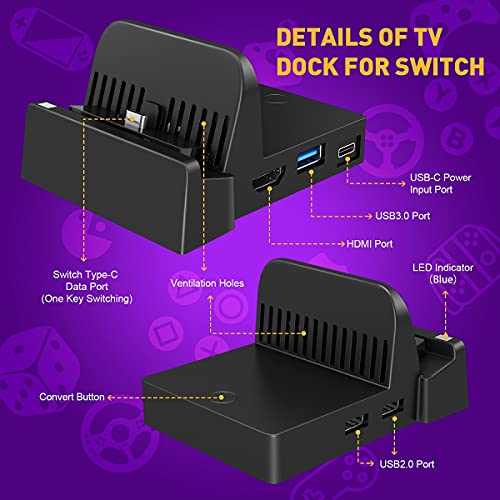 DETAILS OF TV DOCK FOR SWITCH

USB-C Power Input Port

USB3.0 Port

HDMI Port

Switch Type-C Data Port (One Key Switching)

Ventilation Holes

LED Indicator (Blue)

Convert Button

USB2.0 Port