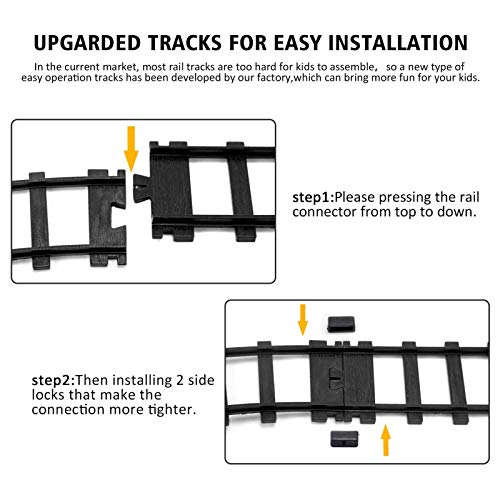 UPGARDED TRACKS FOR EASY INSTALLATION

In the current market, most rail tracks are too hard for kids to assemble， so a new type of easy operation tracks has been developed by our factory,which can bring more fun for your kids.

step1:Please pressing the rail connector from top to down.

step2:Then installing 2 side locks that make the connection more tighter.