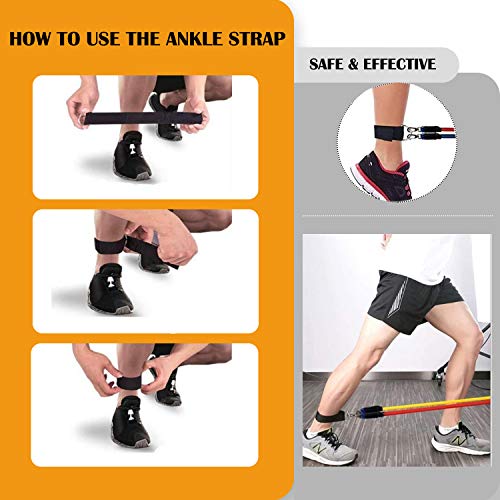 HOW TO USE THE ANKLE STRAP

SAFE & EFFECTIVE