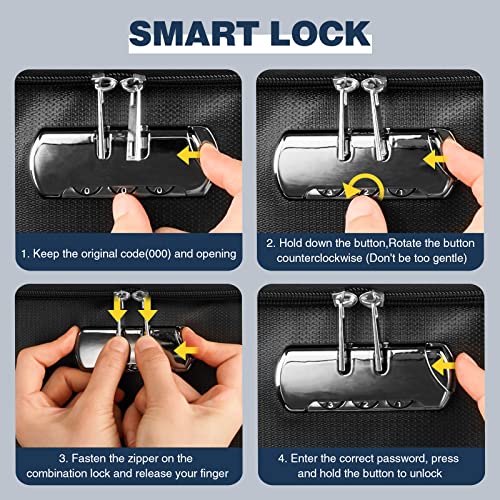 SMART LOCK

0 0 0

1. Keep the original code(000) and opening

3 2 1

2. Hold down the button,Rotate the button counterclockwise (Don't be too gentle)

3. Fasten the zipper on the combination lock and release your finger

3 2 1

4. Enter the correct password, press and hold the button to unlock