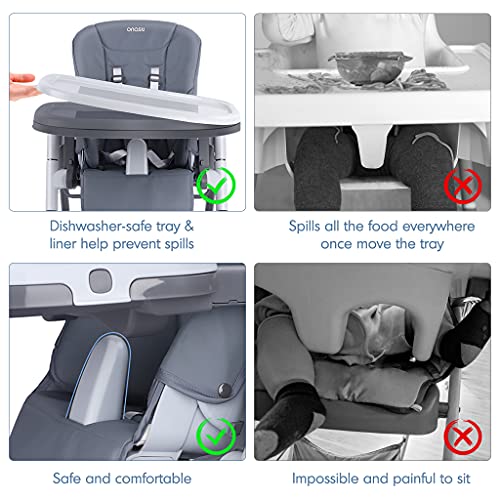 onase

Dishwasher-safe tray & liner help prevent spills

Spills all the food everywhere once move the tray

Safe and comfortable

Impossible and painful to sit