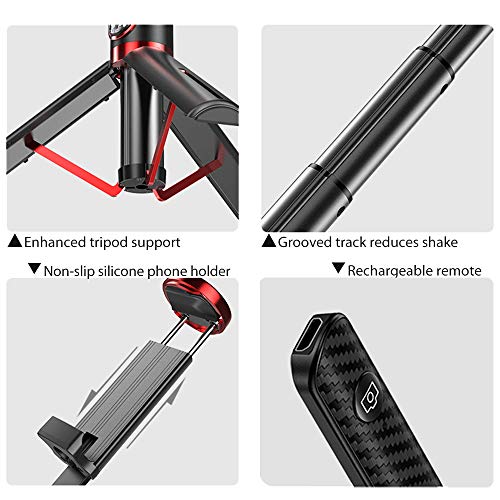 ▲Enhanced tripod support

▲Grooved track reduces shake

▼Non-slip silicone phone holder

▼Rechargeable remote