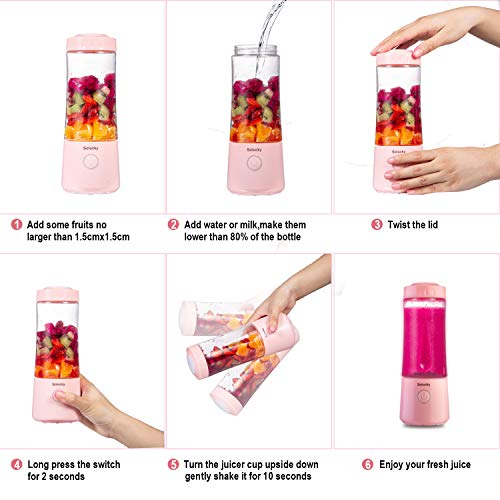 Selocky

Selocky

1 Add some fruits no larger than 1.5cmx1.5cm

2 Add water or milk,make them lower than 80% of the bottle

3 Twist the lid

Selocky

Selocky

4 Long press the switch for 2 seconds

5 Turn the juicer cup upside down gently shake it for 10 seconds

6 Enjoy your fresh juice