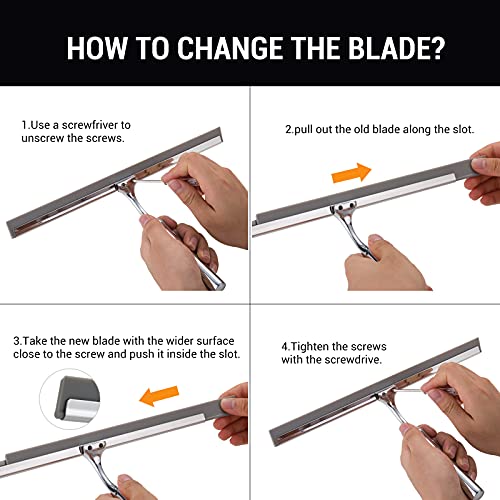 HOW TO CHANGE THE BLADE?

1.Use a screwfriver to unscrew the screws.

2.pull out the old blade along the slot.

3.Take the new blade with the wider surface close to the screw and push it inside the slot.

4.Tighten the screws with the screwdrive.