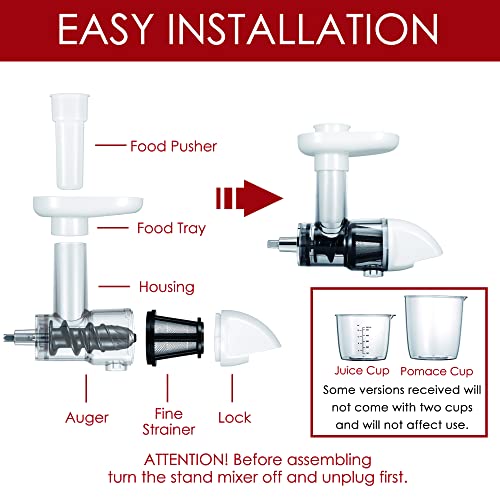 EASY INSTALLATION

Food Pusher

Food Tray

Housing

Auger

Fine Strainer

Lock

Juice Cup

Pomace Cup

Some versions received will not come with two cups and will not affect use.

ATTENTION! Before assembling turn the stand mixer off and unplug first.