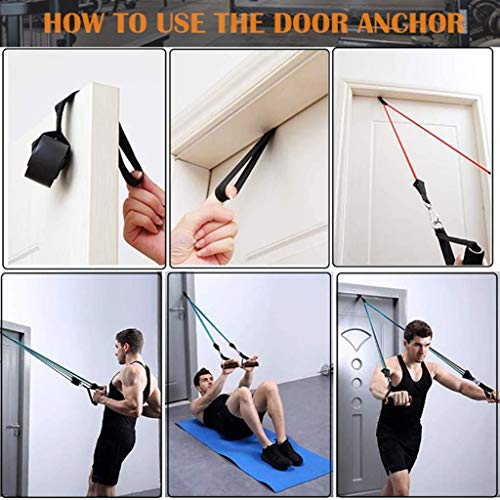 HOW TO USE THE DOOR ANCHOR