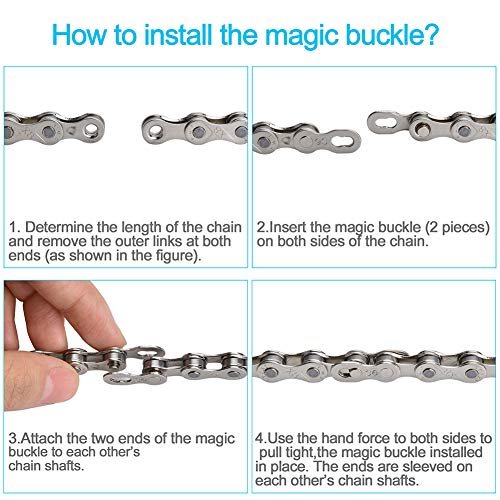 How to install the magic buckle?

1. Determine the length of the chain and remove the outer links at both ends (as shown in the figure).

2.Insert the magic buckle (2 pieces) on both sides of the chain.

3.Attach the two ends of the magic buckle to each other's chain shafts.

4.Use the hand force to both sides to pull tight,the magic buckle installed in place. The ends are sleeved on each other's chain shafts.