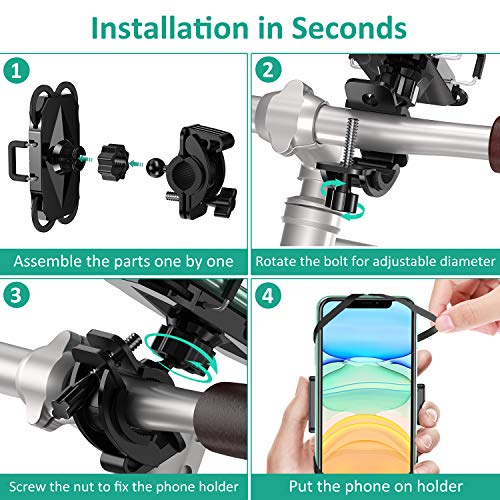 Installation in Seconds

1

Assemble the parts one by one

2

Rotate the bolt for adjustable diameter

3

Screw the nut to fix the phone holder

4

Put the phone on holder