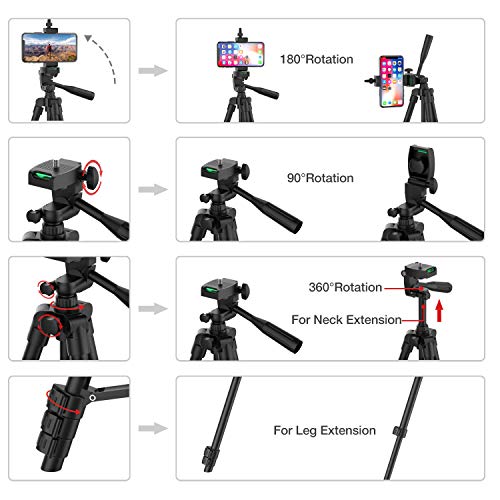 180°Rotation

90°Rotation

360°Rotation

For Neck Extension

For Leg Extension