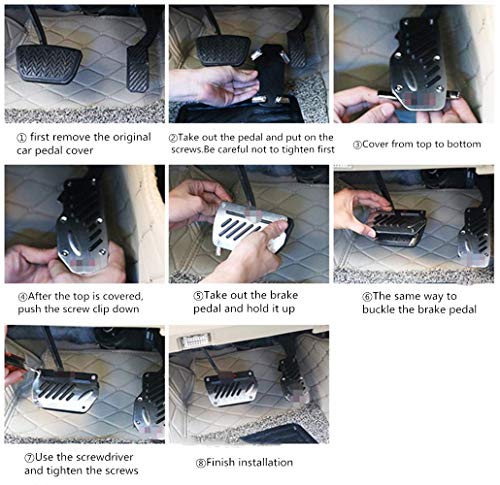 ① first remove the original car pedal cover

②Take out the pedal and put on the screws.Be careful not to tighten first

③Cover from top to bottom

④After the top is covered, push the screw clip down

⑤Take out the brake pedal and hold it up

⑥The same way to buckle the brake pedal

⑦Use the screwdriver and tighten the screws

⑧Finish installation