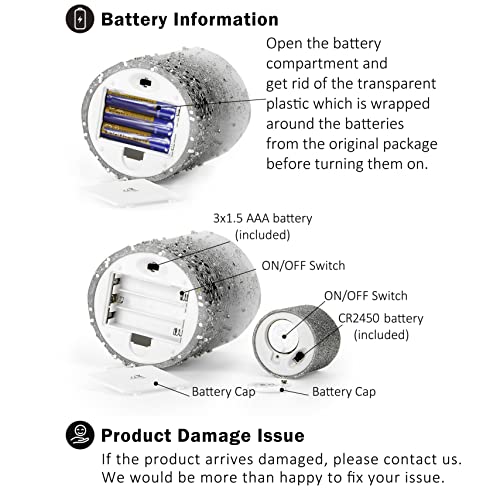 Battery Information

Open the battery compartment and get rid of the transparent plastic which is wrapped around the batteries from the original package before turning them on.

3x1.5 AAA battery (included)

ON/OFF Switch

ON/OFF Switch

CR2450 battery (included)

Battery Cap

Battery Cap

Product Damage Issue

If the product arrives damaged, please contact us. We would be more than happy to fix your issue.