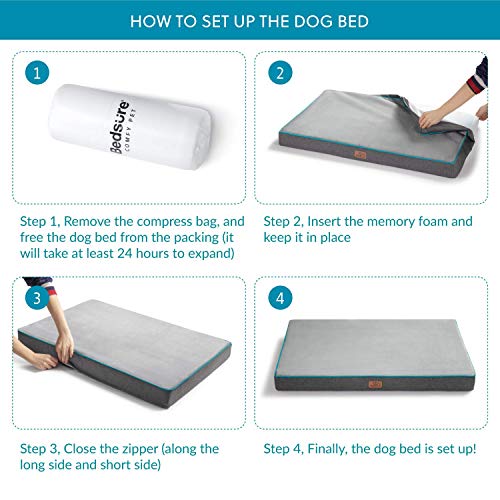 HOW TO SET UP THE DOG BED

1

Bedsure
COMFY PET

Step 1, Remove the compress bag, and free the dog bed from the packing (it will take at least 24 hours to expand)

2

Step 2, Insert the memory foam and keep it in place

3

Step 3, Close the zipper (along the long side and short side)

4

Step 4, Finally, the dog bed is set up!