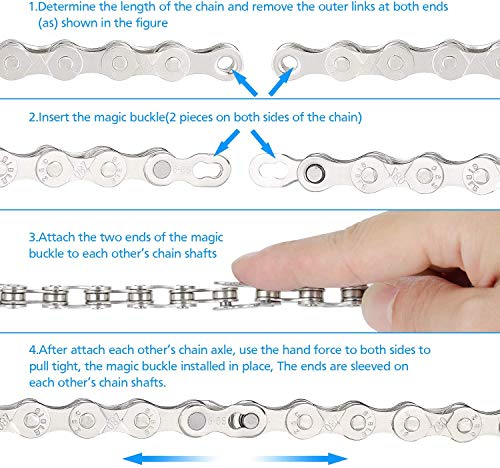 1.Determine the length of the chain and remove the outer links at both ends (as) shown in the figure

2.Insert the magic buckle(2 pieces on both sides of the chain)

3.Attach the two ends of the magic buckle to each other's chain shafts

4.After attach each other's chain axle, use the hand force to both sides to pull tight, the magic buckle installed in place, The ends are sleeved on each other's chain shafts.