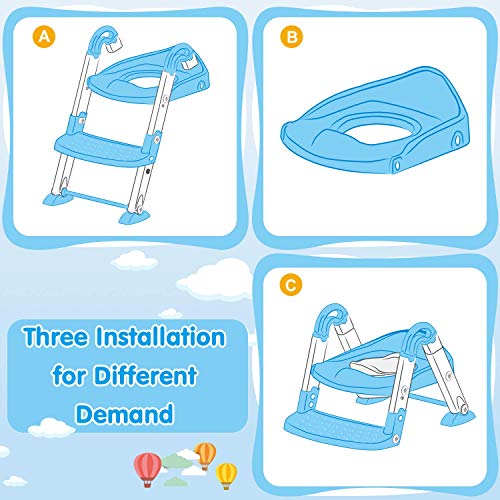 A

B

C

Three Installation for Different Demand