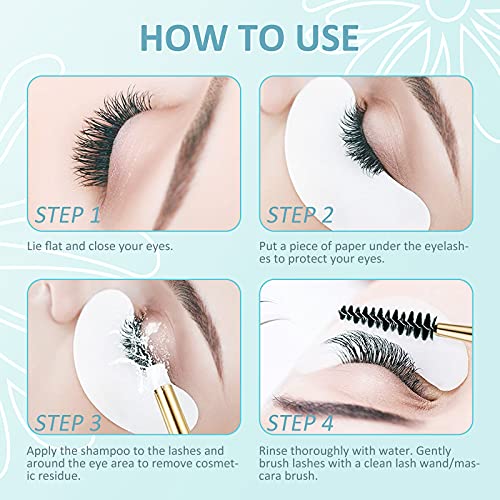 HOW TO USE

STEP 1

Lie flat and close your eyes.

STEP 2

Put a piece of paper under the eyelashes to protect your eyes.

STEP 3

Apply the shampoo to the lashes and around the eye area to remove cosmetic residue.

STEP 4

Rinse thoroughly with water. Gently brush lashes with a clean lash wand/mascara brush.