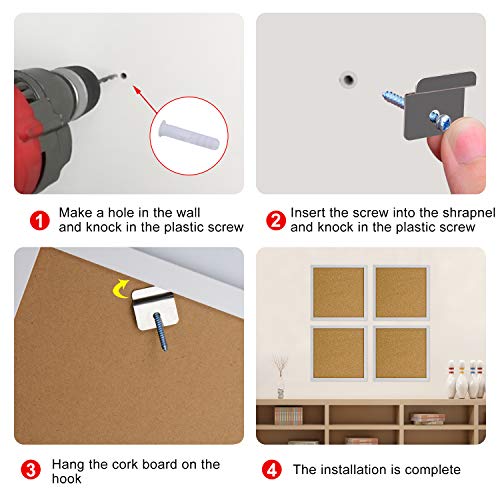 1 Make a hole in the wall and knock in the plastic screw

2 Insert the screw into the shrapnel and knock in the plastic screw

3 Hang the cork board on the hook

4 The installation is complete