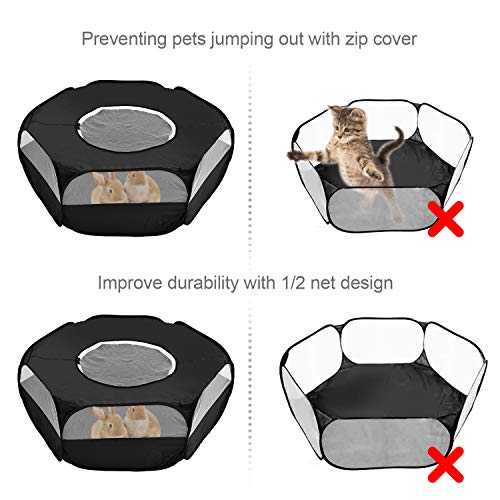 Preventing pets jumping out with zip cover

Improve durability with 1/2 net design