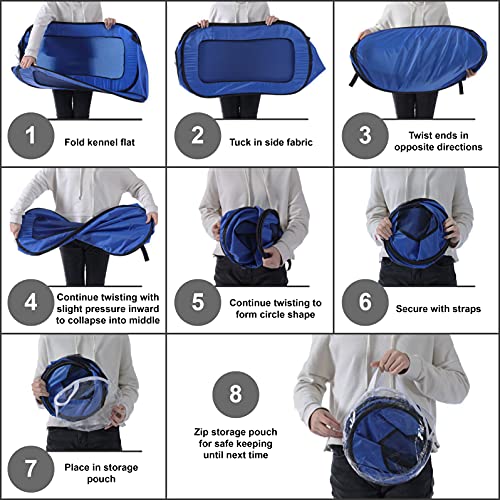 1 Fold kennel flat

2 Tuck in side fabric

3 Twist ends in opposite directions

4 Continue twisting with slight pressure inward to collapse into middle

5 Continue twisting to form circle shape

6 Secure with straps

7 Place in storage pouch

8 Zip storage pouch for safe keeping until next time