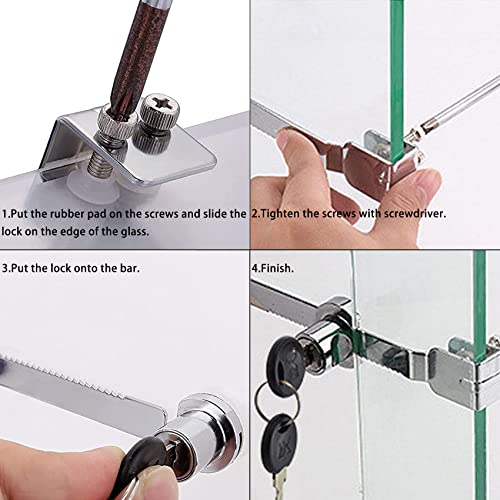 1.Put the rubber pad on the screws and slide the lock on the edge of the glass.

2.Tighten the screws with screwdriver.

3.Put the lock onto the bar.

4.Finish.