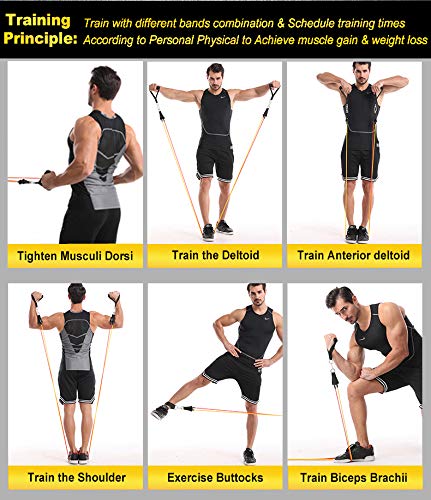 Training Principle: Train with different bands combination & Schedule training times According to Personal Physical to Achieve muscle gain & weight loss

Tighten Musculi Dorsi

Train the Deltoid

Train Anterior deltoid

Train the Shoulder

Exercise Buttocks

Train Biceps Brachii