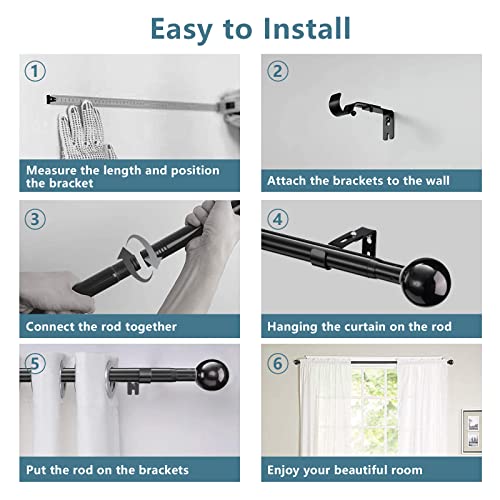 Easy to Install

①
Measure the length and position the bracket

②
Attach the brackets to the wall

③
Connect the rod together

④
Hanging the curtain on the rod

⑤
Put the rod on the brackets

⑥
Enjoy your beautiful room