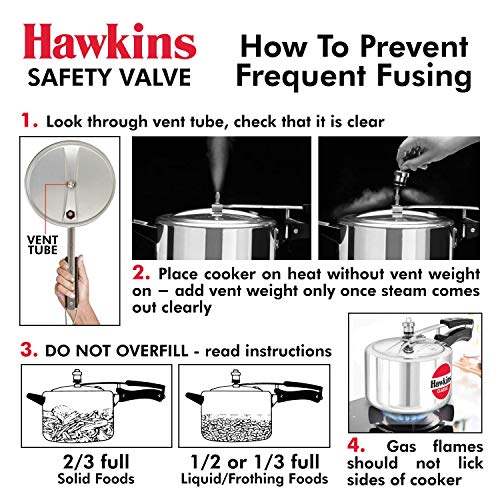 Hawkins
SAFETY VALVE

How To Prevent Frequent Fusing

1. Look through vent tube, check that it is clear

VENT TUBE

2. Place cooker on heat without vent weight on – add vent weight only once steam comes out clearly

3. DO NOT OVERFILL - read instructions

2/3 full
Solid Foods

1/2 or 1/3 full
Liquid/Frothing Foods

Hawkins
Classic

4. Gas flames should not lick sides of cooker