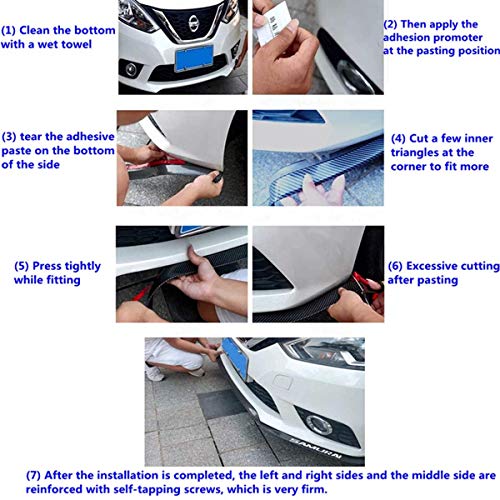 (1) Clean the bottom with a wet towel

(2) Then apply the adhesion promoter at the pasting position

(3) tear the adhesive paste on the bottom of the side

(4) Cut a few inner triangles at the corner to fit more

(5) Press tightly while fitting

(6) Excessive cutting after pasting

SAMURAI

(7) After the installation is completed, the left and right sides and the middle side are reinforced with self-tapping screws, which is very firm.