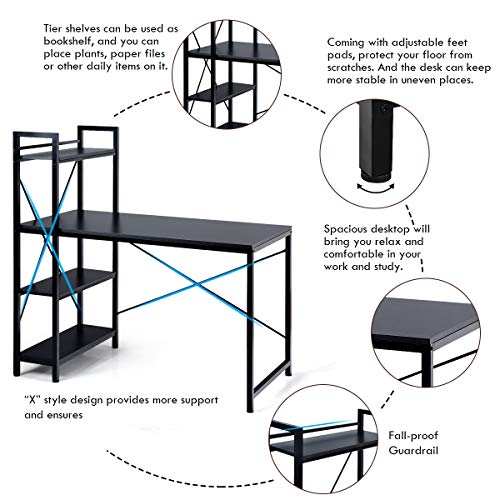 Tier shelves can be used as bookshelf, and you can place plants, paper files or other daily items on it.

Coming with adjustable feet pads, protect your floor from scratches. And the desk can keep more stable in uneven places.

Spacious desktop will bring you relax and comfortable in your work and study.

"X" style design provides more support and ensures

Fall-proof Guardrail