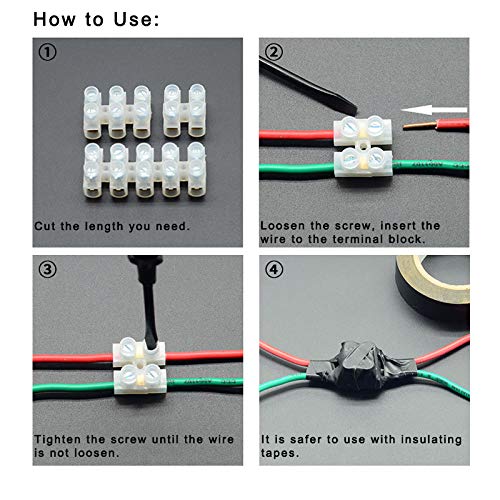 How to Use:

①

Cut the length you need.

②

Loosen the screw, insert the wire to the terminal block.

③

Tighten the screw until the wire is not loosen.

④

It is safer to use with insulating tapes.