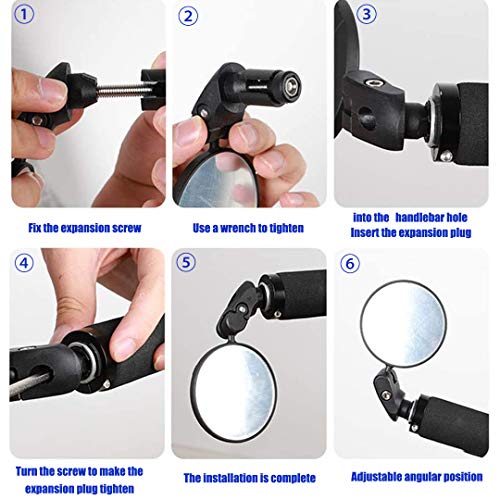 ①

Fix the expansion screw

②

Use a wrench to tighten

③

into the handlebar hole
Insert the expansion plug

④

Turn the screw to make the expansion plug tighten

⑤

The installation is complete

⑥

Adjustable angular position