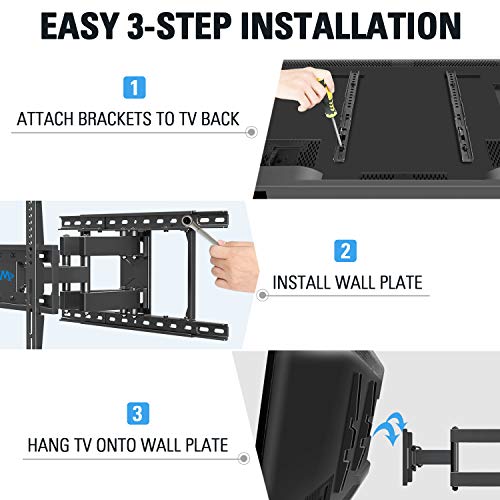 EASY 3-STEP INSTALLATION

1
ATTACH BRACKETS TO TV BACK

2
INSTALL WALL PLATE

3
HANG TV ONTO WALL PLATE