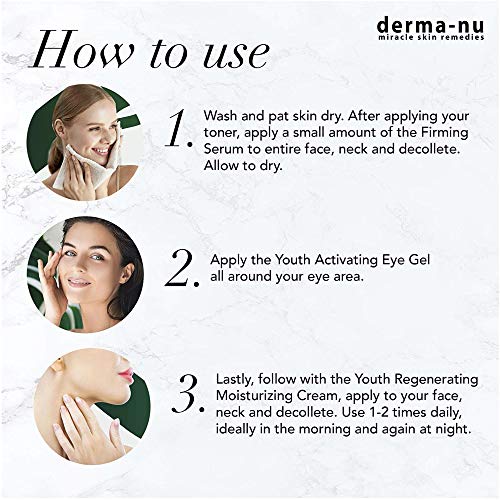 derma-nu
miracle skin remedies

How to use

1. Wash and pat skin dry. After applying your toner, apply a small amount of the Firming Serum to entire face, neck and decollete. Allow to dry.

2. Apply the Youth Activating Eye Gel all around your eye area.

3. Lastly, follow with the Youth Regenerating Moisturizing Cream, apply to your face, neck and decollete. Use 1-2 times daily, ideally in the morning and again at night.