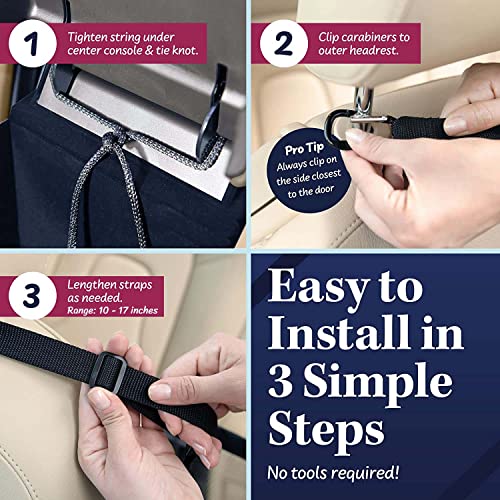 1 Tighten string under center console & tie knot.

2 Clip carabiners to outer headrest.

Pro Tip
Always clip on the side closest to the door

3 Lengthen straps as needed.
Range: 10 - 17 inches

Easy to Install in 3 Simple Steps

No tools required!