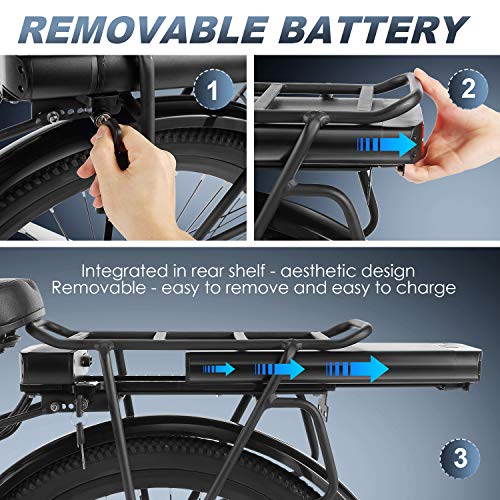 REMOVABLE BATTERY

1

2

Integrated in rear shelf - aesthetic design
Removable - easy to remove and easy to charge

3