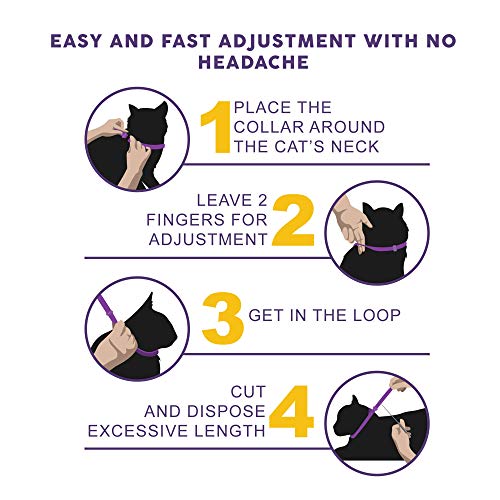 EASY AND FAST ADJUSTMENT WITH NO HEADACHE

1 PLACE THE COLLAR AROUND THE CAT'S NECK

LEAVE 2 FINGERS FOR ADJUSTMENT 2

3 GET IN THE LOOP

CUT AND DISPOSE EXCESSIVE LENGTH 4