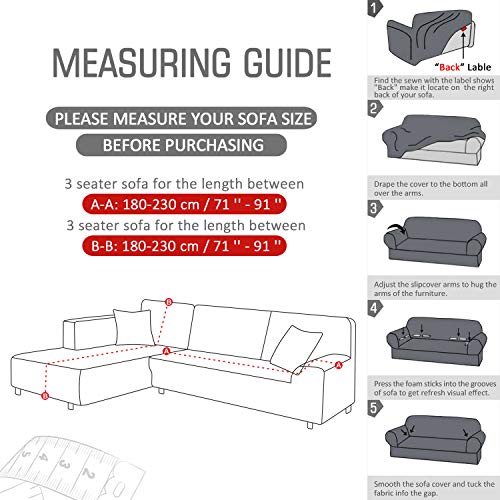 MEASURING GUIDE

PLEASE MEASURE YOUR SOFA SIZE

BEFORE PURCHASING

3 seater sofa for the length between

A-A: 180-230 cm / 71 '' - 91 ''

3 seater sofa for the length between

B-B: 180-230 cm / 71 '' - 91 ''

B

A

A

B

5 4 3 2 0

1

"Back" Lable

Find the sewn with the label shows "Back" make it locate on the right back of your sofa.

2

Drape the cover to the bottom all over the arms.

3

Adjust the slipcover arms to hug the arms of the furniture.

4

Press the foam sticks into the grooves of sofa to get refresh visual effect.

5

Smooth the sofa cover and tuck the fabric info the gap.