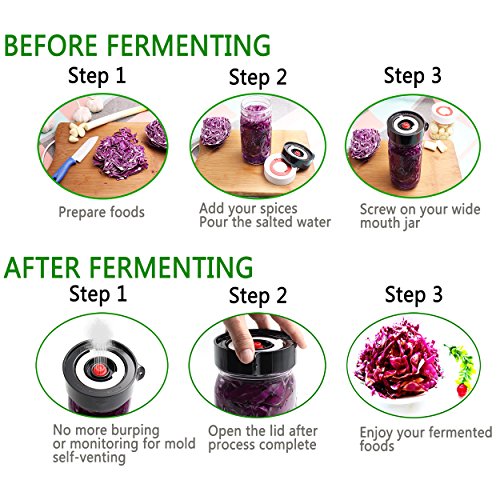 BEFORE FERMENTING

Step 1

Prepare foods

Step 2

Add your spices
Pour the salted water

Step 3

Screw on your wide mouth jar

AFTER FERMENTING

Step 1

No more burping or monitoring for mold self-venting

Step 2

Open the lid after process complete

Step 3

Enjoy your fermented foods