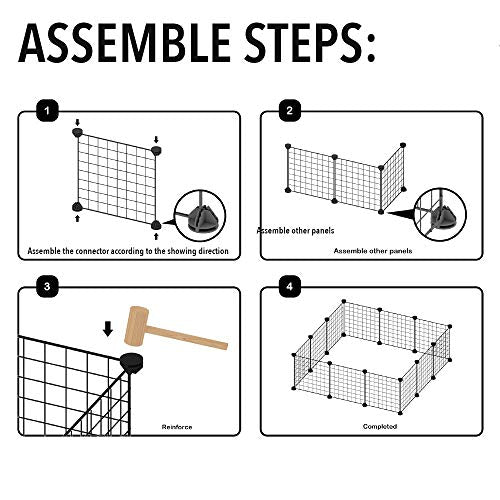 ASSEMBLE STEPS:

1

Assemble the connector according to the showing direction

2

Assemble other panels

Assemble other panels

3

Reinforce

4

Completed